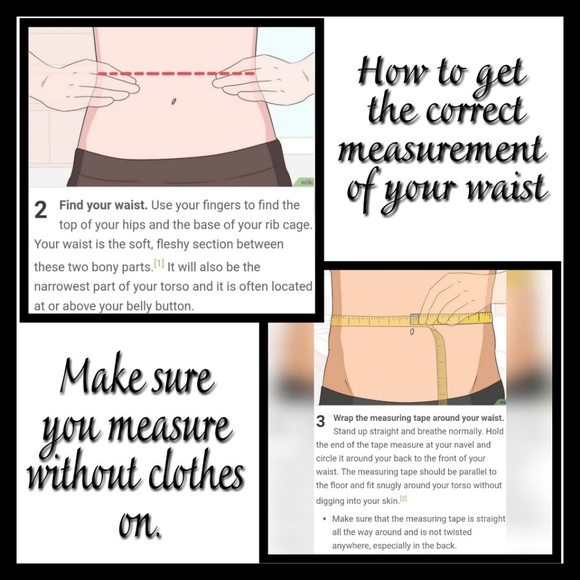 wiki

2 Find your waist. Use your fingers to find the top of your hips and the base of your rib cage. Your waist is the soft, fleshy section between these two bony parts.[1] It will also be the narrowest part of your torso and it is often located at or above your belly button.

How to get the correct measurement of your waist

Make sure you measure without clothes on.

3 Wrap the measuring tape around your waist. Stand up straight and breathe normally. Hold the end of the tape measure at your navel and circle it around your back to the front of your waist. The measuring tape should be parallel to the floor and fit snugly around your torso without digging into your skin.[2]

• Make sure that the measuring tape is straight all the way around and is not twisted anywhere, especially in the back.